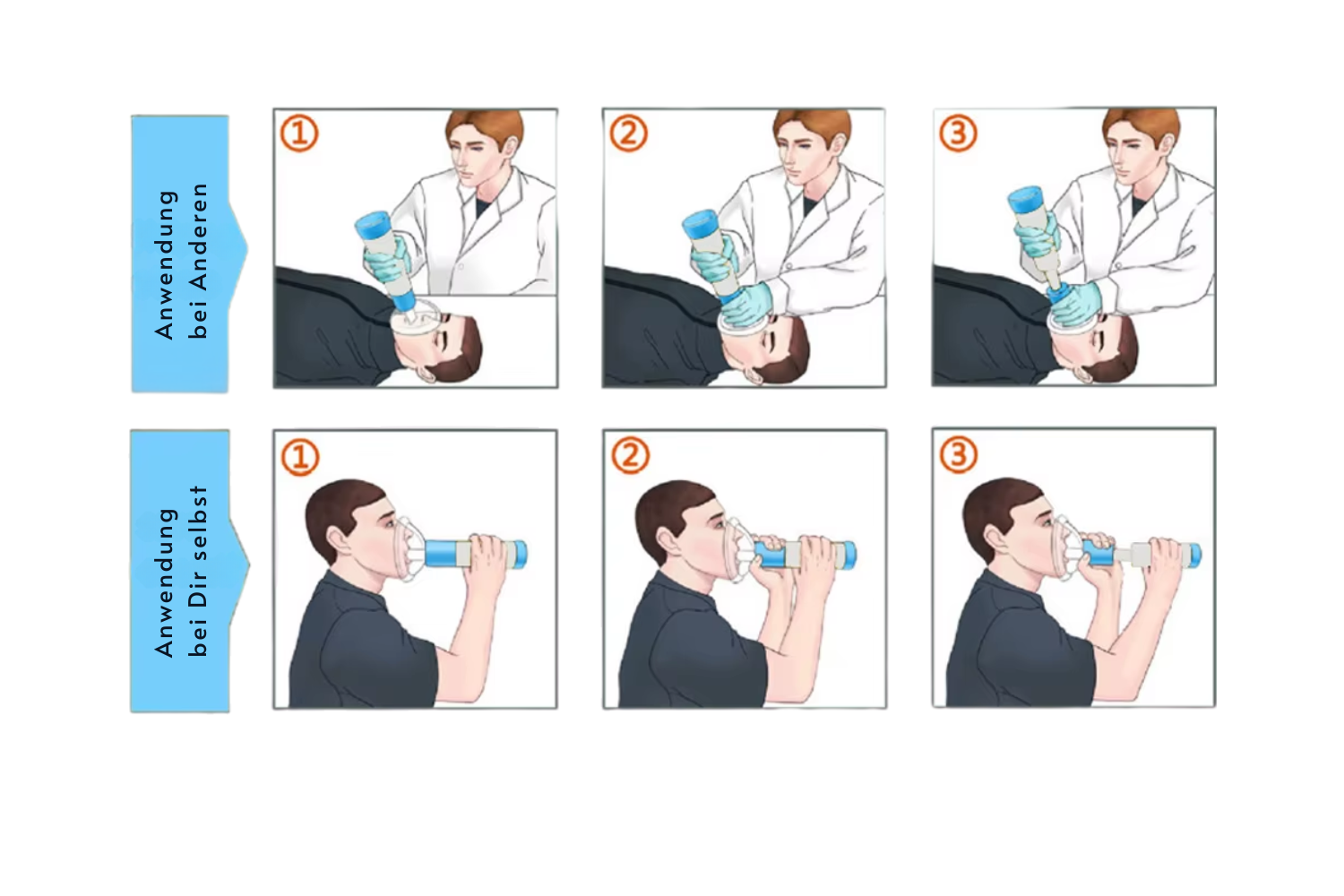 Anwendung bei Anderen

①

②

③

Anwendung bei Dir selbst

①

②

③